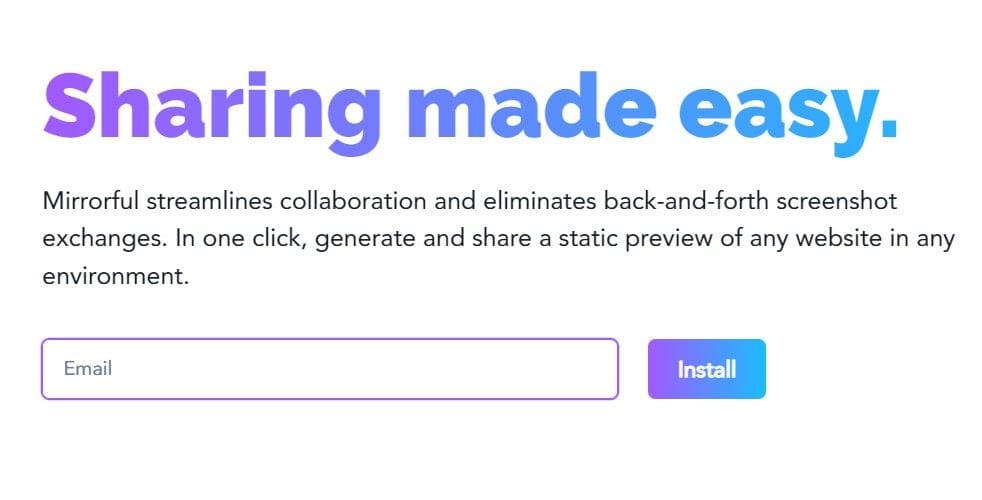 Sharing made easy.

Mirrorful streamlines collaboration and eliminates back-and-forth screenshot exchanges. In one click, generate and share a static preview of any website in any environment.

Email

Install